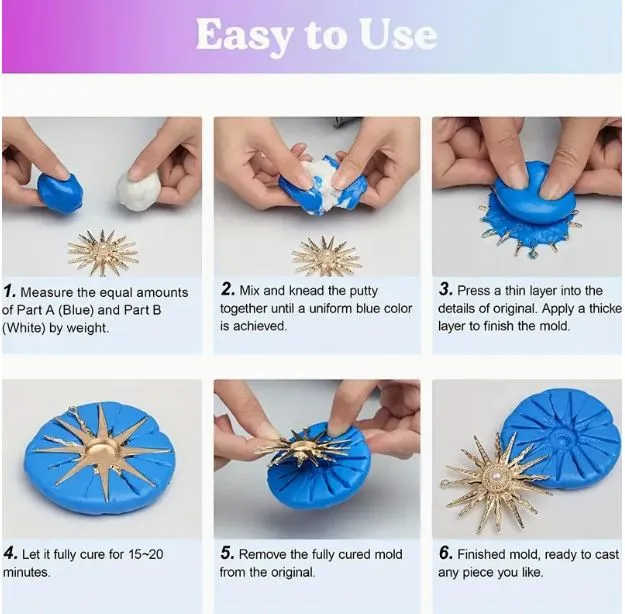 Easy to Use

1. Measure the equal amounts of Part A (Blue) and Part B (White) by weight.

2. Mix and knead the putty together until a uniform blue color is achieved.

3. Press a thin layer into the details of original. Apply a thicke layer to finish the mold.

4. Let it fully cure for 15~20 minutes.

5. Remove the fully cured mold from the original.

6. Finished mold, ready to cast any piece you like.